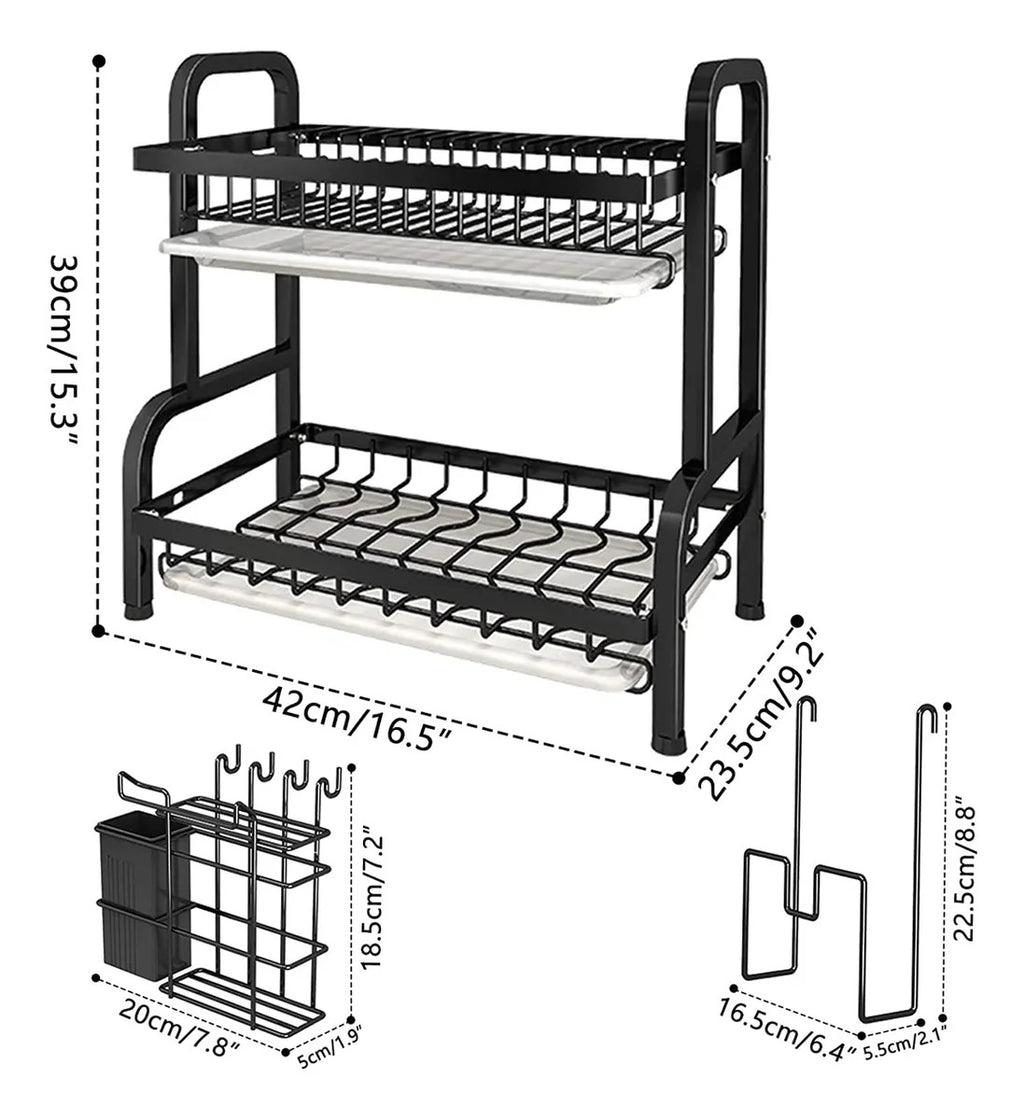 39cm/15.3"

42cm/16.5"

23.5cm/9.2"

18.5cm/7.2"

20cm/7.8"

5cm/1.9"

22.5cm/8.8"

16.5cm/6.4"

5.5cm/2.1"